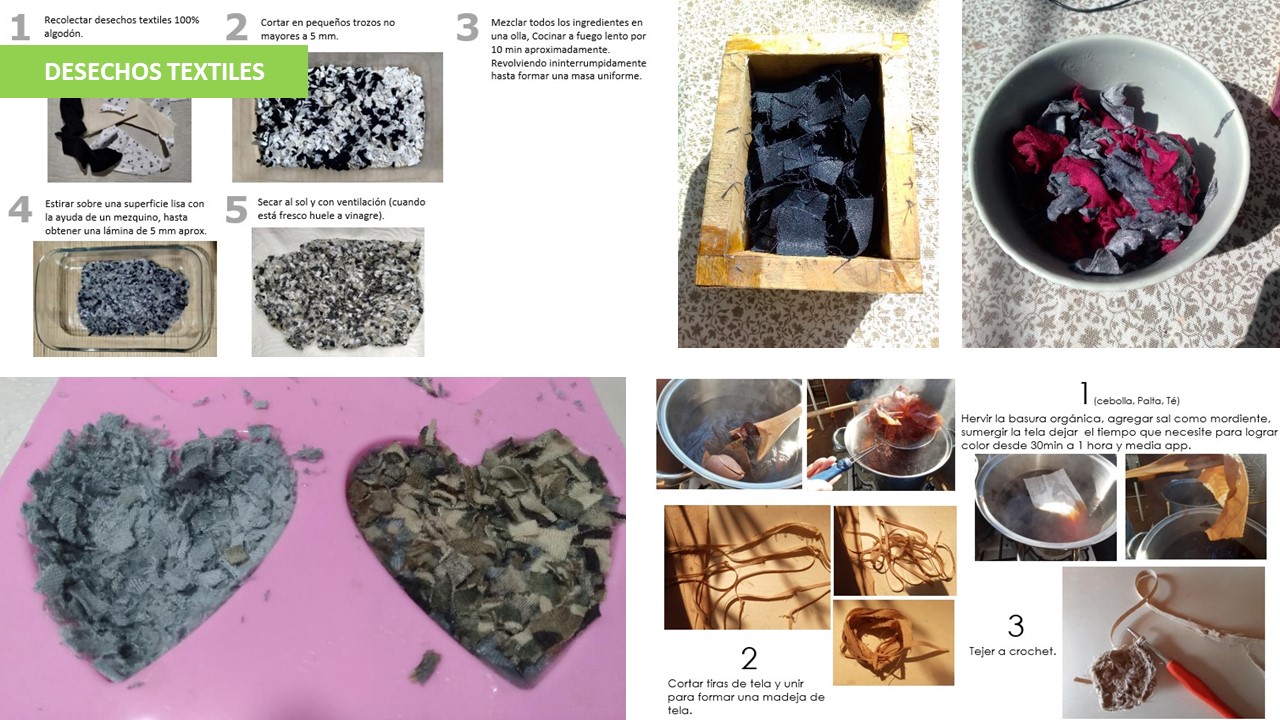 DESECHOS TEXTILES

1 Recolectar desechos textiles 100% algodón.

2 Cortar en pequeños trozos no mayores a 5 mm.

3 Mezclar todos los ingredientes en una olla, Cocinar a fuego lento por 10 min aproximadamente. Revolviendo ininterrumpidamente hasta formar una masa uniforme.

4 Estirar sobre una superficie lisa con la ayuda de un mezquino, hasta obtener una lámina de 5 mm aprox.

5 Secar al sol y con ventilación (cuando está fresco huele a vinagre).

1 (cebolla, Palta, Té)
Hervir la basura orgánica, agregar sal como mordiente, sumergir la tela dejar el tiempo que necesite para lograr color desde 30min a 1 hora y media app.

2
Cortar tiras de tela y unir para formar una madeja de tela.

3
Tejer a crochet.