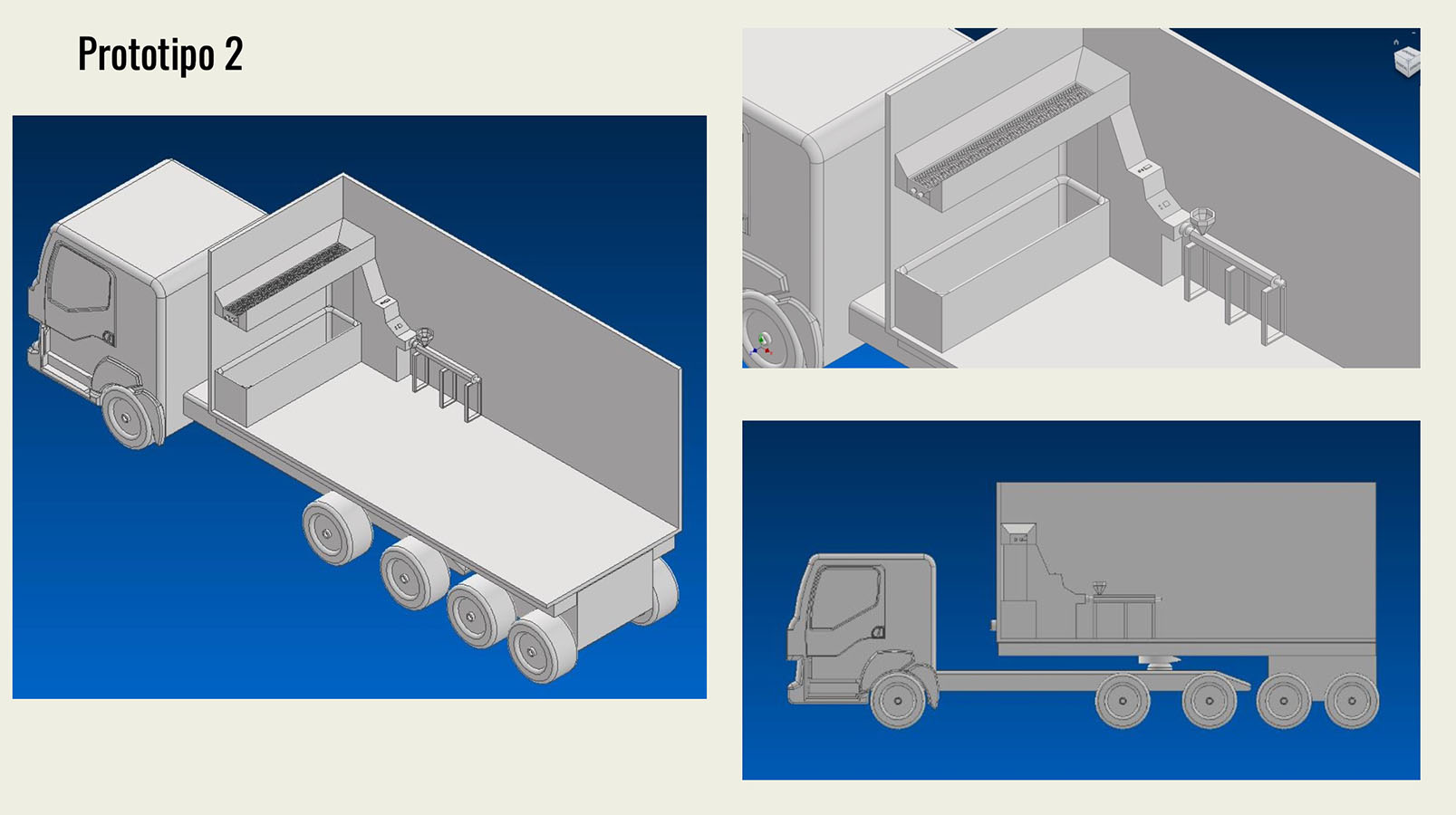 Prototipo 2